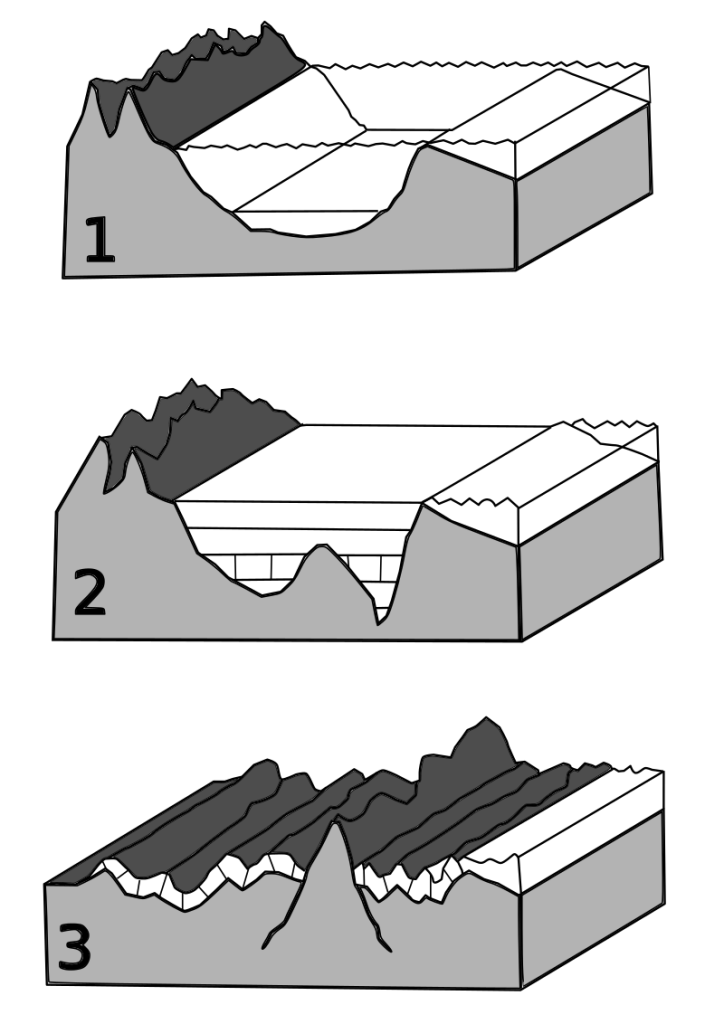 1

2

3